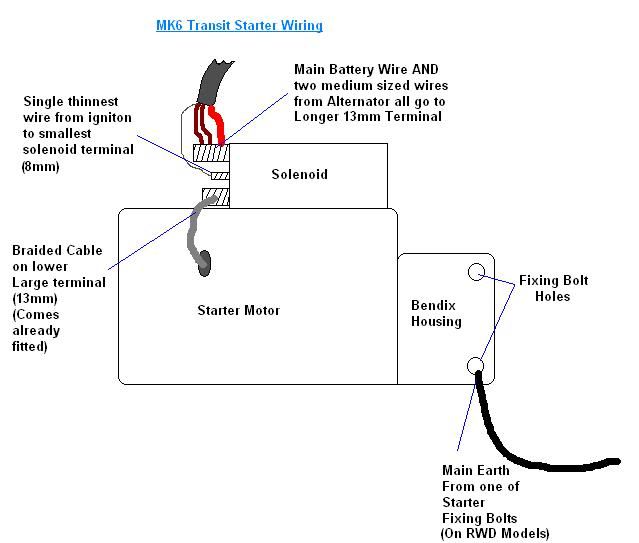 MK6 Transit Starter Wiring

Main Battery Wire AND two medium sized wires from Alternator all go to Longer 13mm Terminal

Single thinnest wire from igniton to smallest solenoid terminal (8mm)

Solenoid

Braided Cable on lower Large terminal (13mm) (Comes already fitted)

Starter Motor

Bendix Housing

Fixing Bolt Holes

Main Earth From one of Starter Fixing Bolts (On RWD Models)